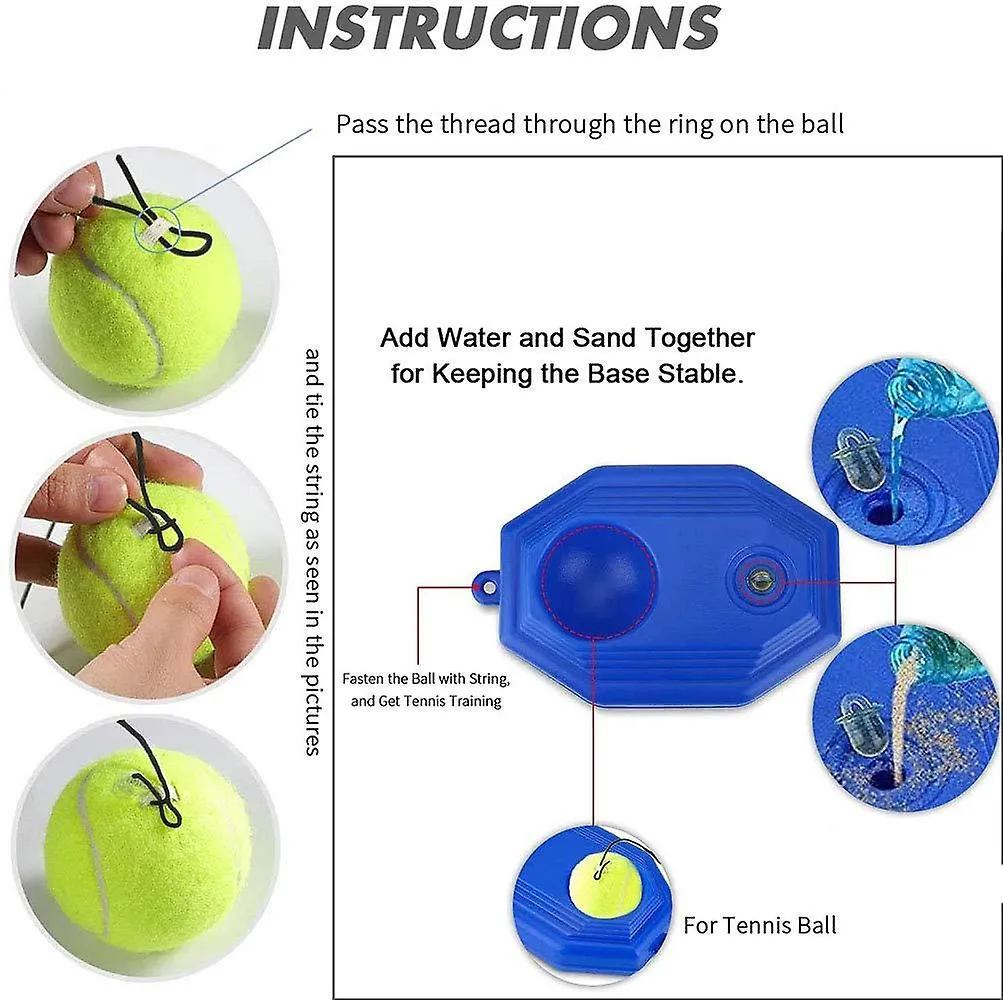 INSTRUCTIONS

Pass the thread through the ring on the ball

and tie the string as seen in the pictures

Add Water and Sand Together for Keeping the Base Stable.

Fasten the Ball with String, and Get Tennis Training

For Tennis Ball